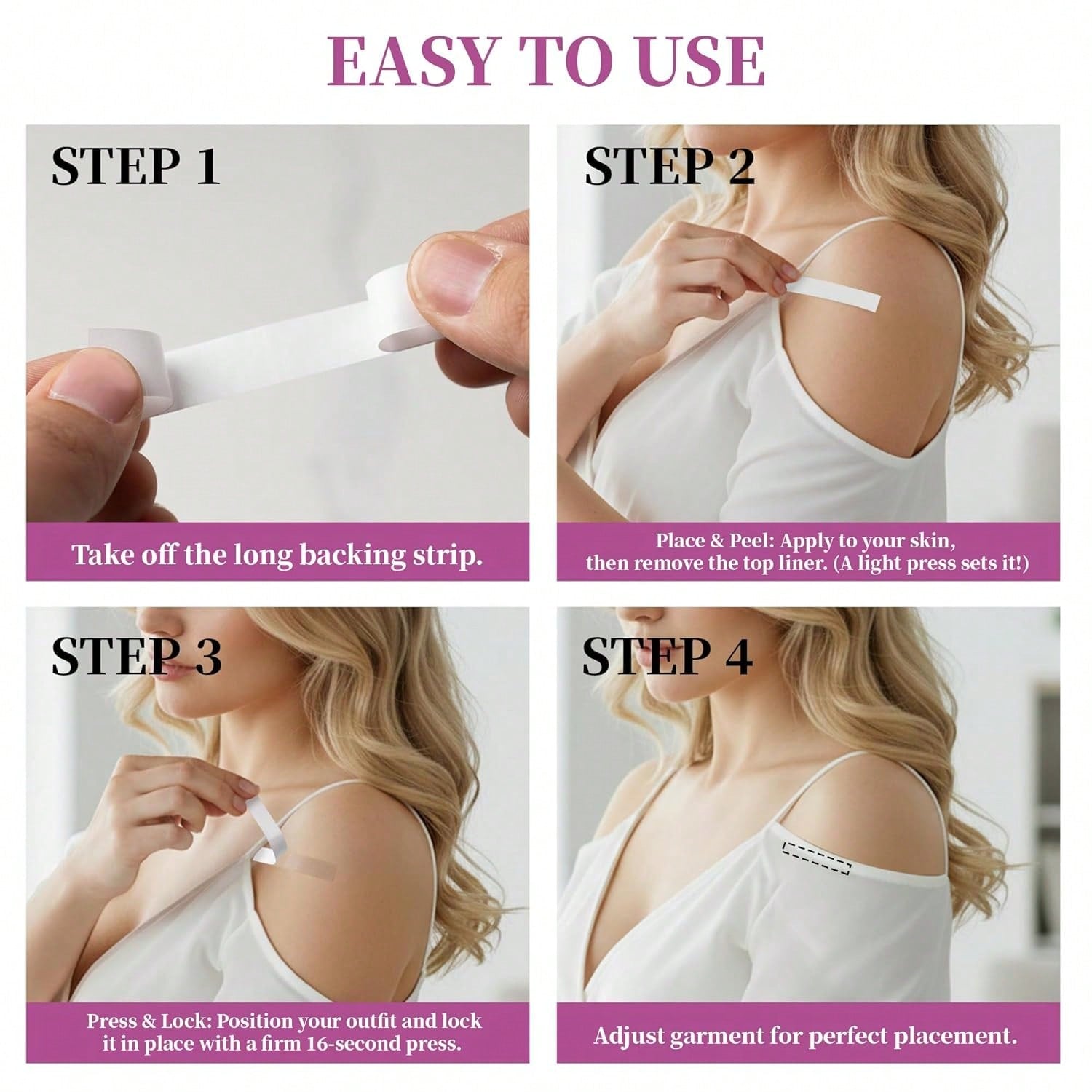 EASY TO USE

STEP 1

Take off the long backing strip.

STEP 2

Place & Peel: Apply to your skin, then remove the top liner. (A light press sets it!)

STEP 3

Press & Lock: Position your outfit and lock it in place with a firm 16-second press.

STEP 4

Adjust garment for perfect placement.